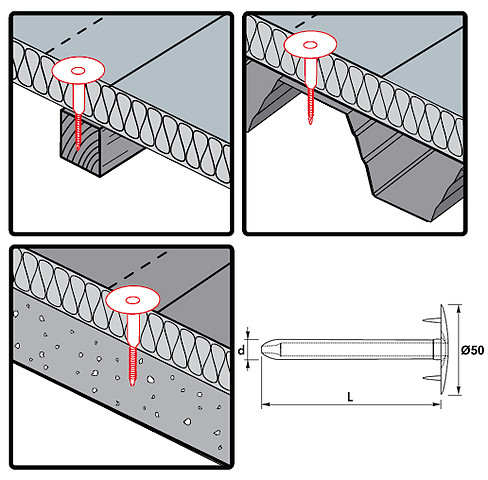 d
Ø50
L