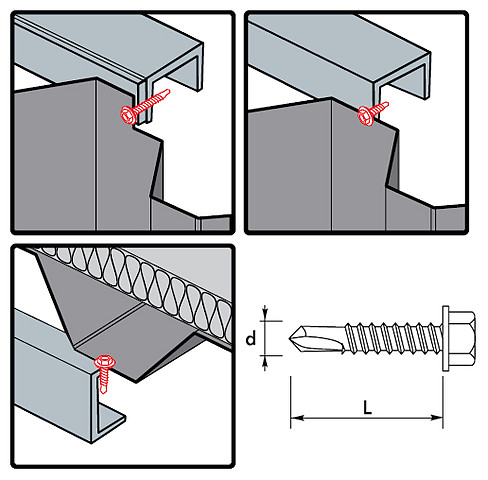 d
L