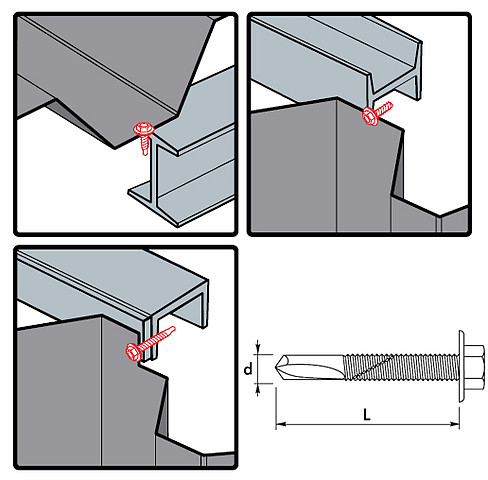 d

L