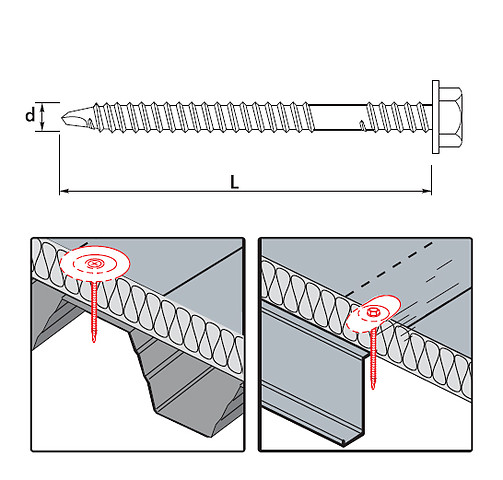 d
L