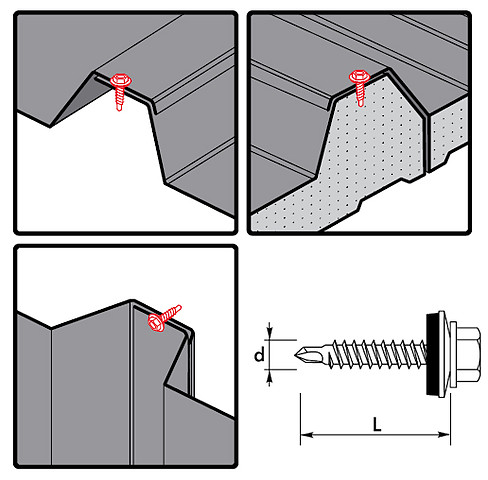 d
L