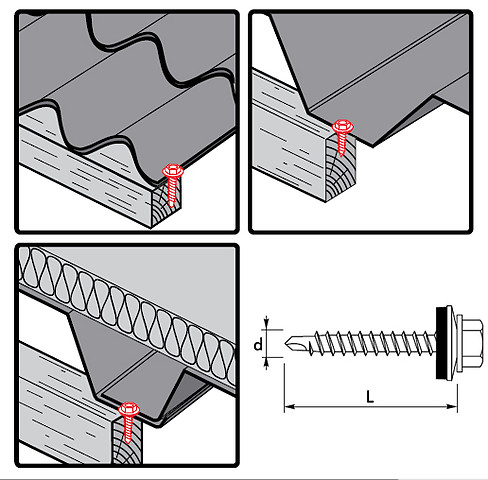 d
L