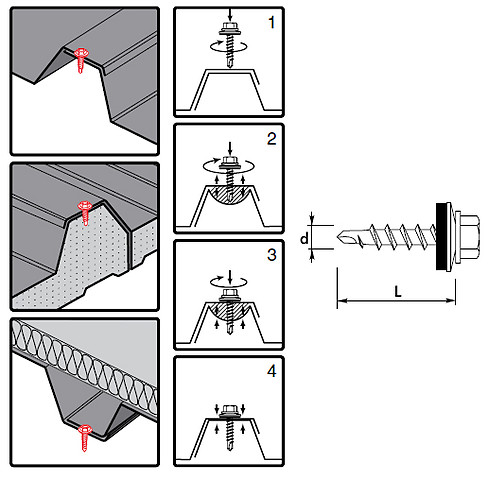 1

2

3

4

d

L