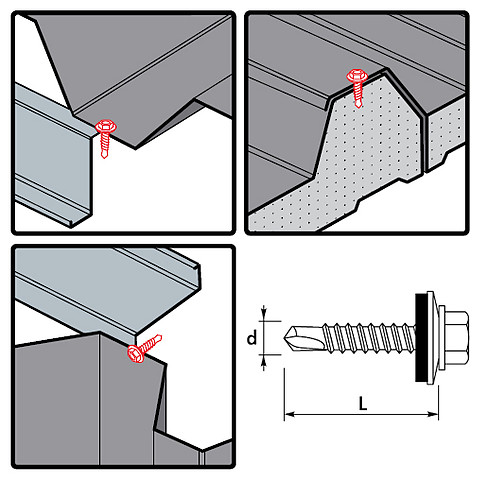 d

L