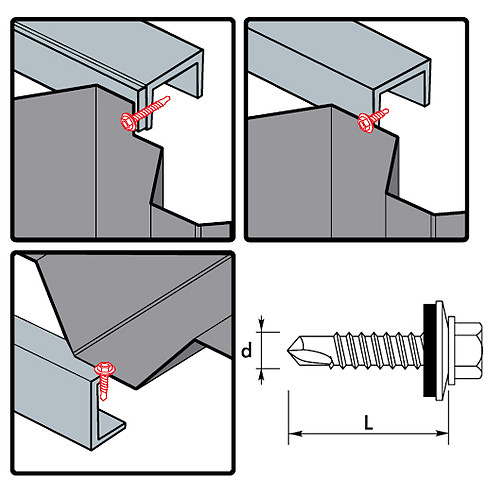 d

L