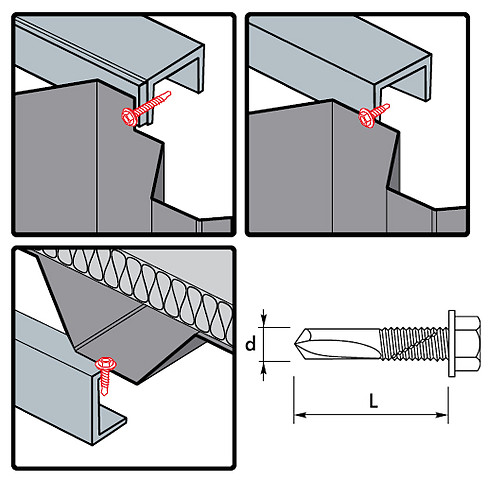 d

L