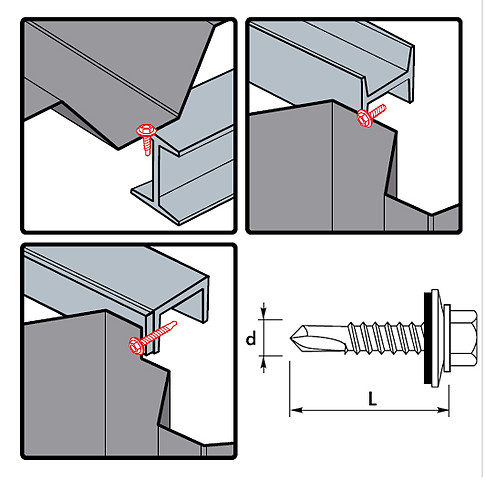 d

L