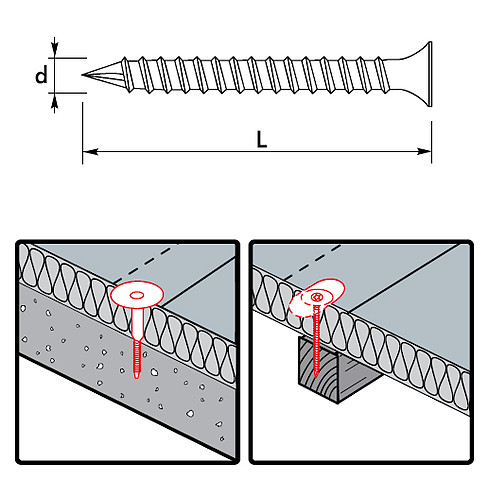 d

L