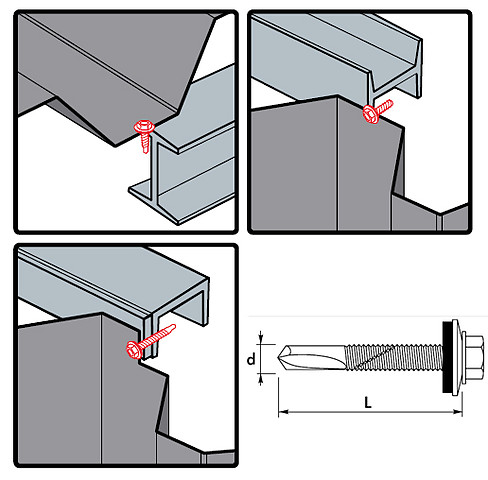 d

L