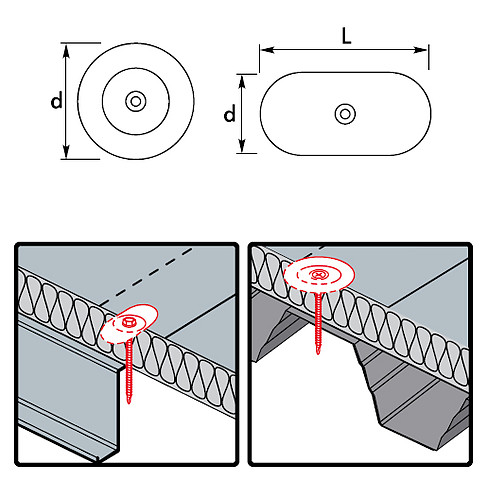 d

L

d