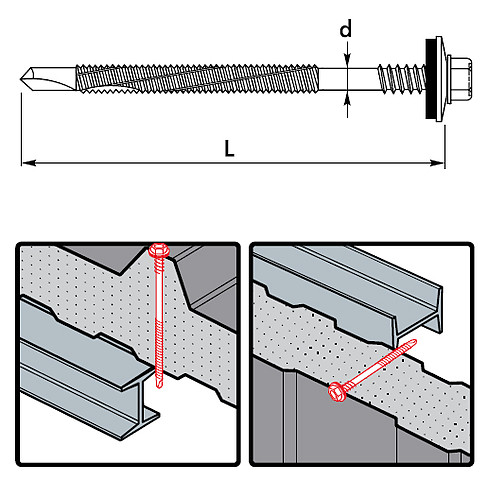 d

L