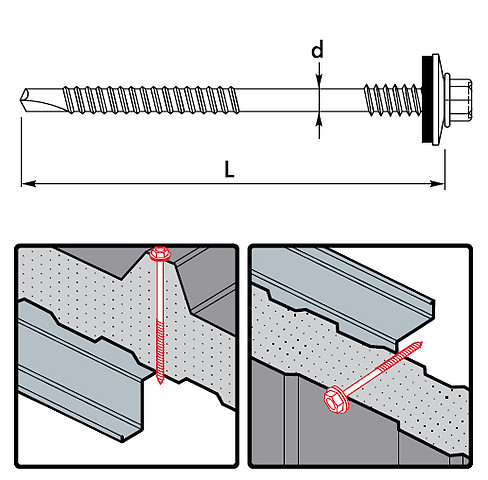 d

L